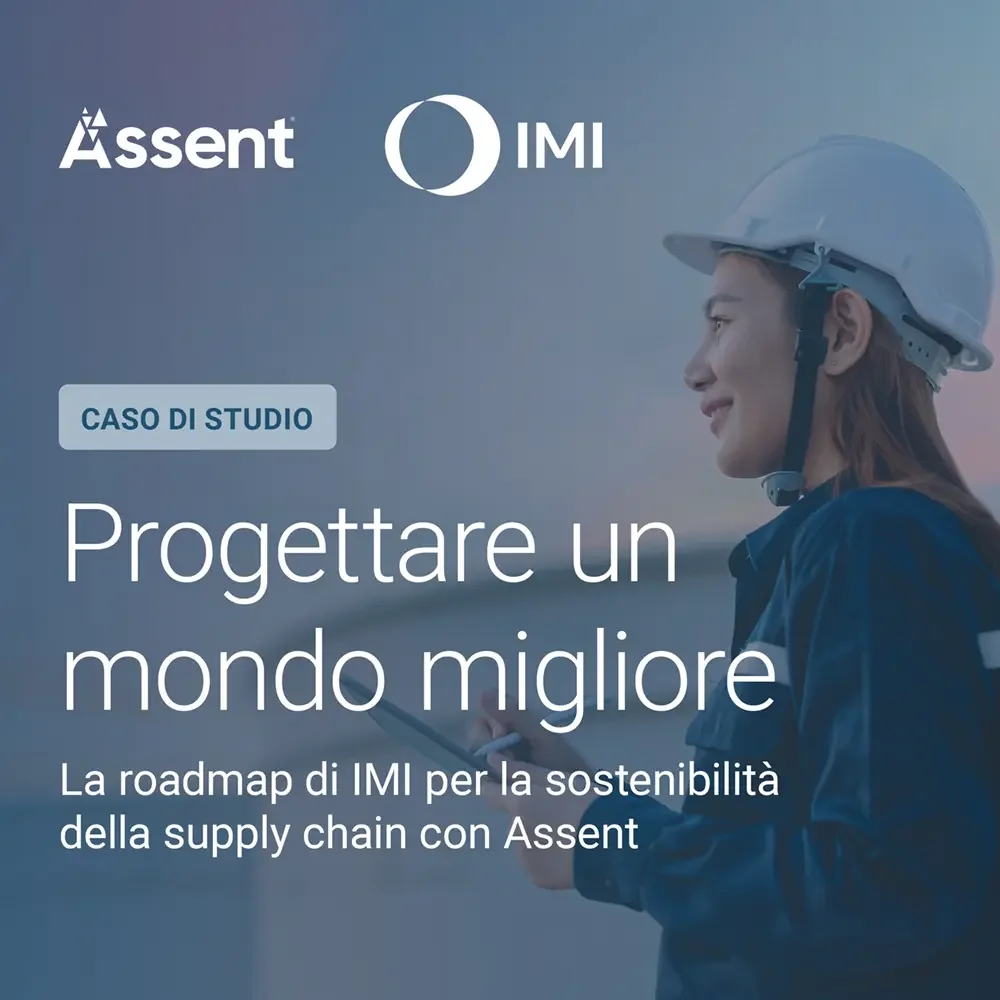 Assent

IMI

CASO DI STUDIO

Progettare un mondo migliore

La roadmap di IMI per la sostenibilità della supply chain con Assent