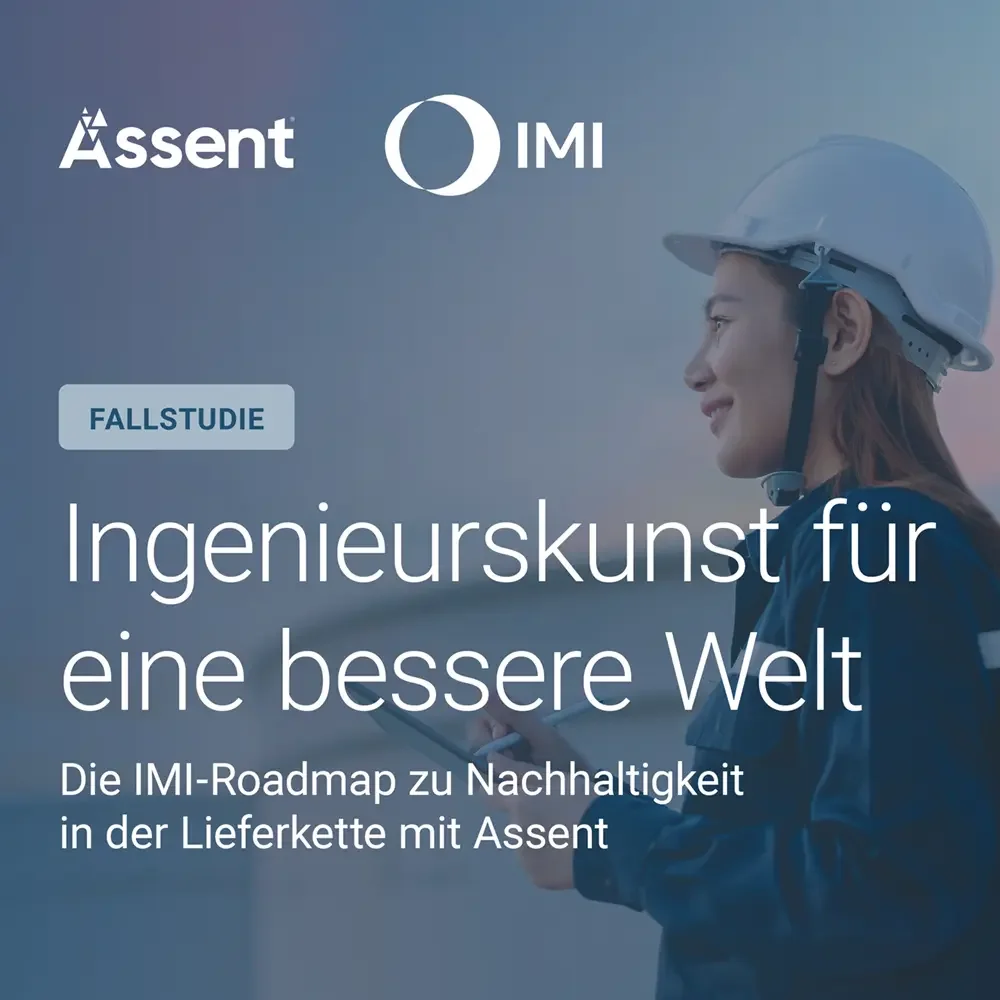 Assent

IMI

FALLSTUDIE

Ingenieurskunst für eine bessere Welt

Die IMI-Roadmap zu Nachhaltigkeit in der Lieferkette mit Assent