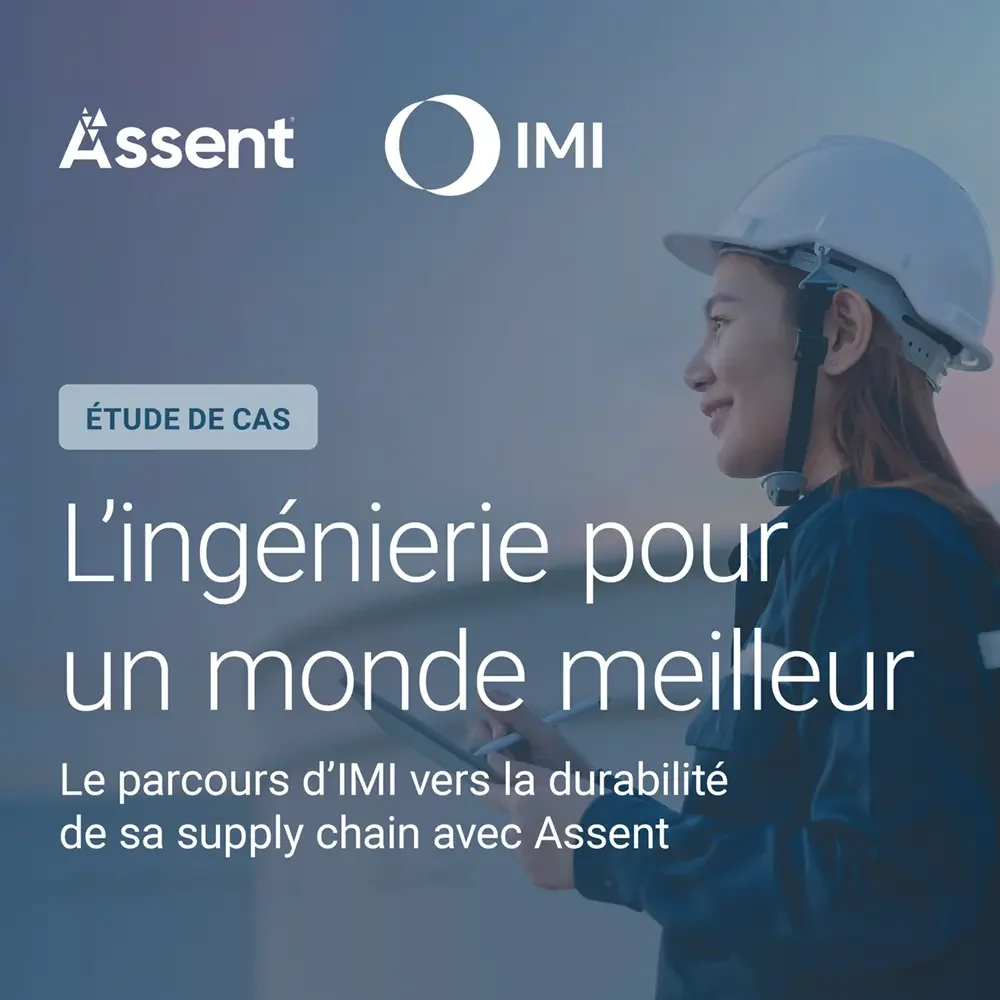 Assent IMI

ÉTUDE DE CAS

L'ingénierie pour un monde meilleur

Le parcours d'IMI vers la durabilité de sa supply chain avec Assent