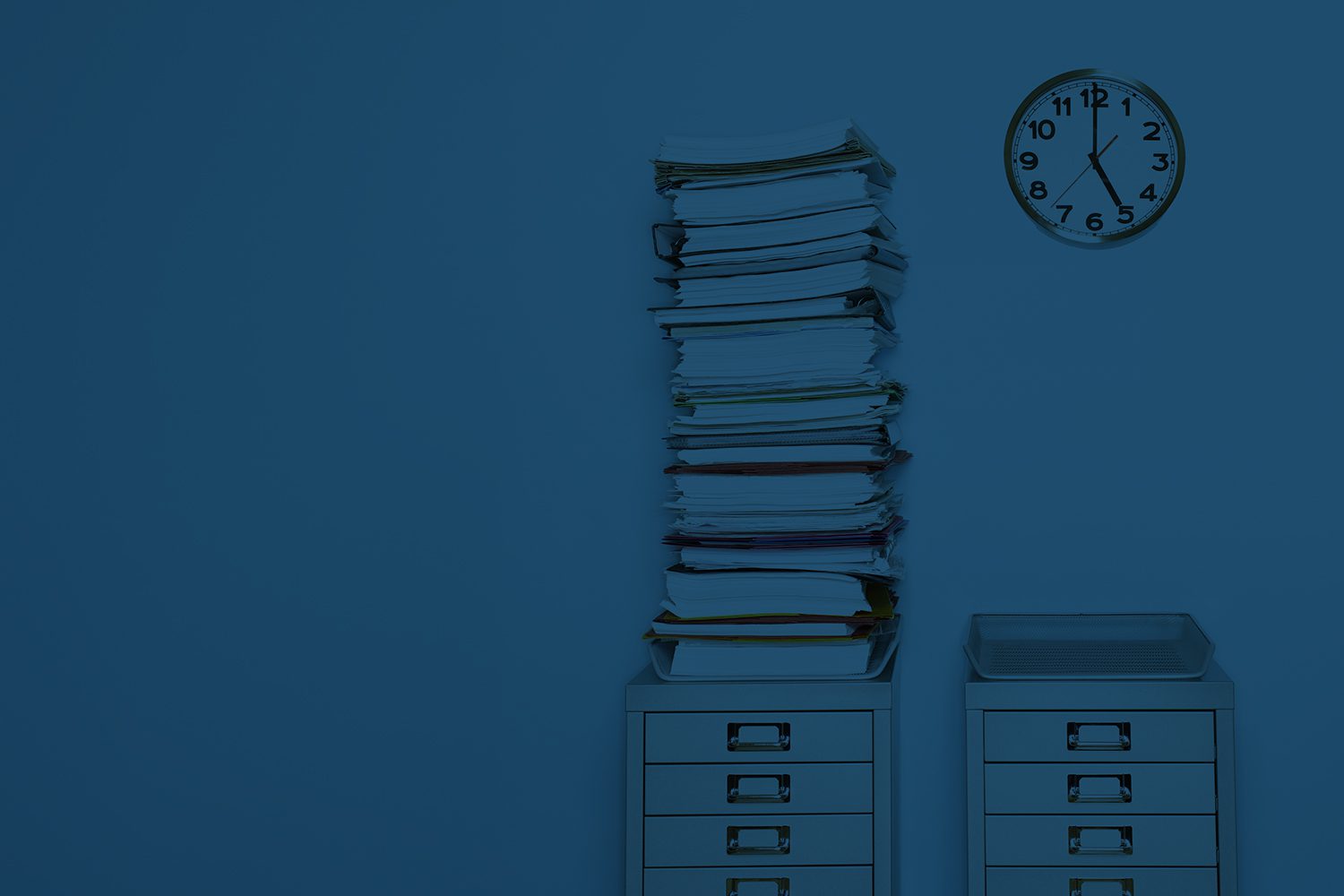 12 1 2 3 4 5 6 7 8 9 10 11